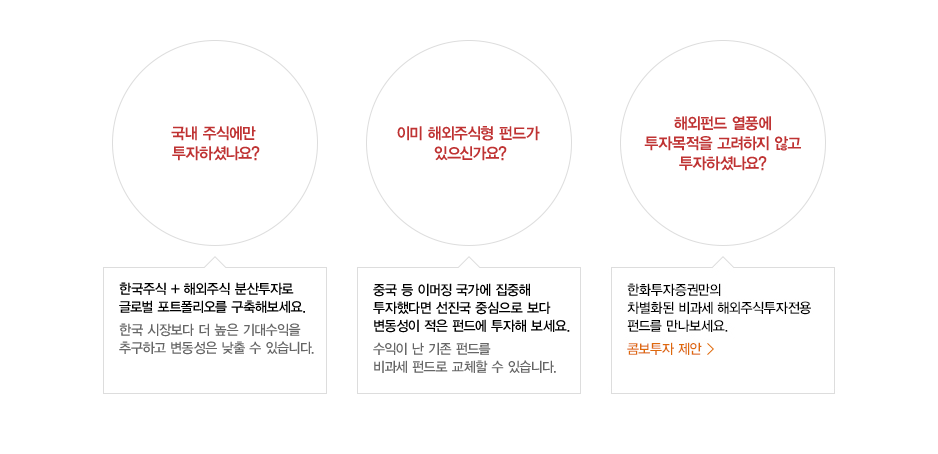 국내 주식에만
투자하셨나요?

한국주식 + 해외주식 분산투자로
글로벌 포트폴리오를 구축해보세요.

한국 시장보다 더 높은 기대수익을
추구하고 변동성은 낮출 수 있습니다.

이미 해외주식형 펀드가
있으신가요?

중국 등 이머징 국가에 집중해
투자했다면 선진국 중심으로 보다
변동성이 적은 펀드에 투자해 보세요.

수익이 난 기존 펀드를
비과세 펀드로 교체할 수 있습니다.

해외펀드 열풍에
투자목적을 고려하지 않고
투자하셨나요?

한화투자증권만의
차별화된 비과세 해외주식투자전용
펀드를 만나보세요.

콤보투자 제안 >